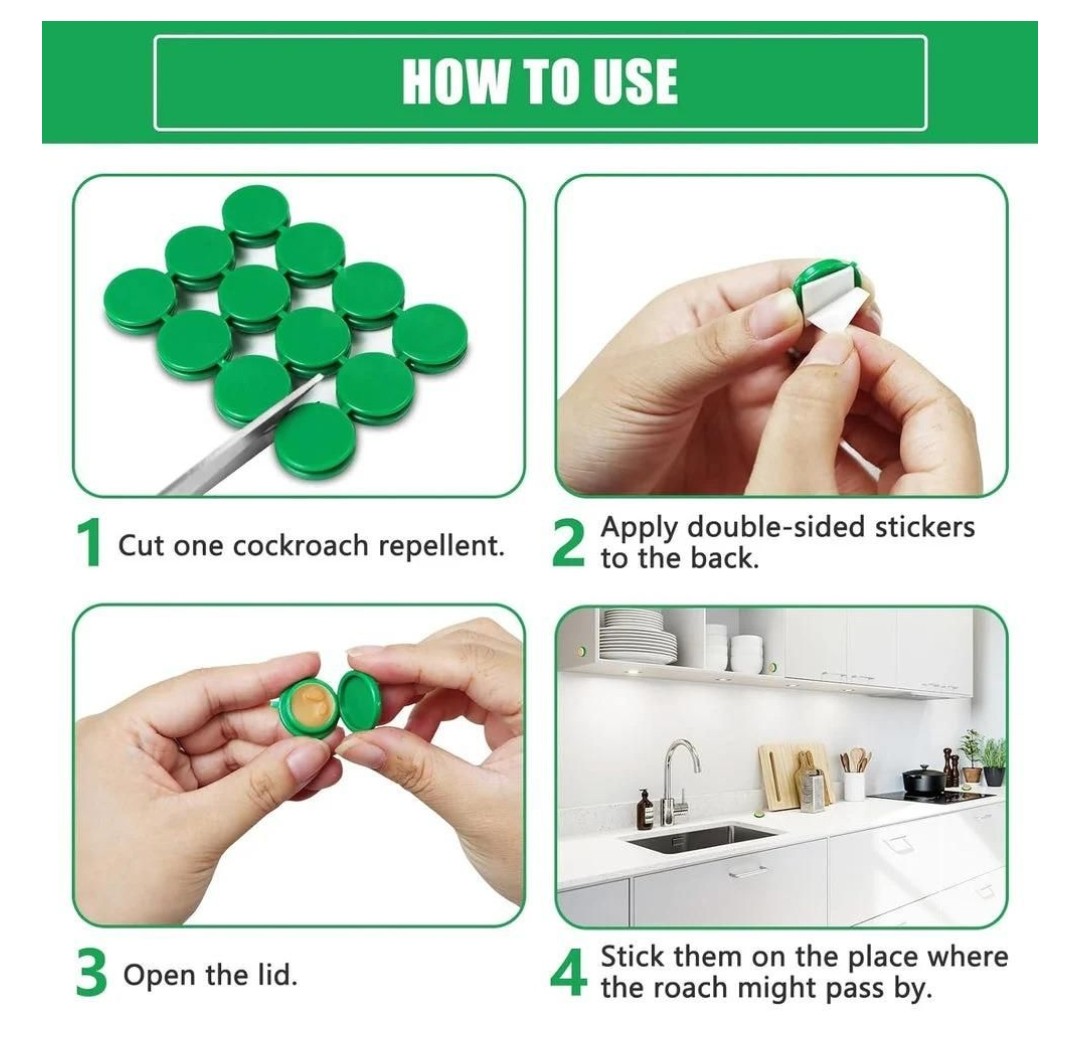 HOW TO USE

1 Cut one cockroach repellent.

2 Apply double-sided stickers to the back.

3 Open the lid.

4 Stick them on the place where the roach might pass by.